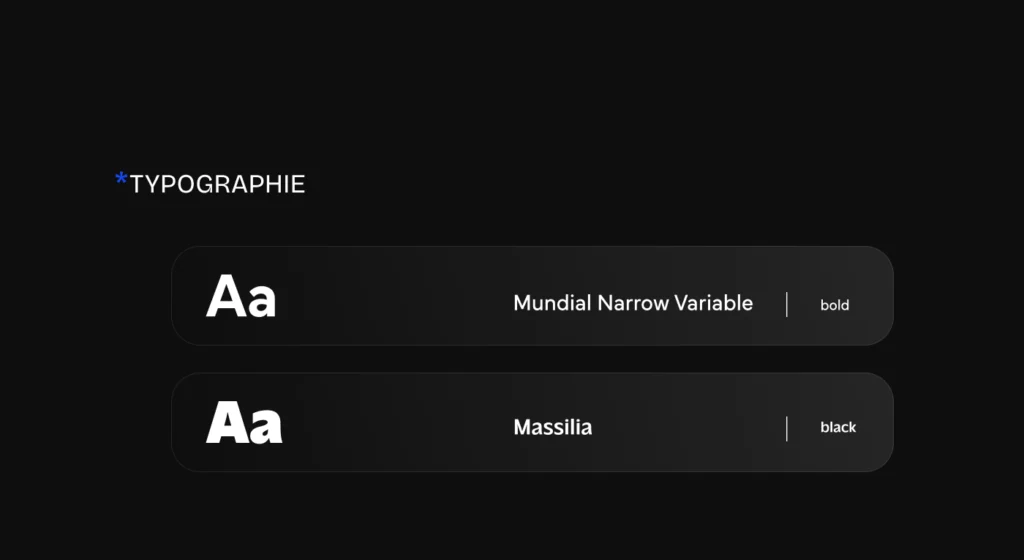 *TYPOGRAPHIE

Aa Mundial Narrow Variable | bold

Aa Massilia | black